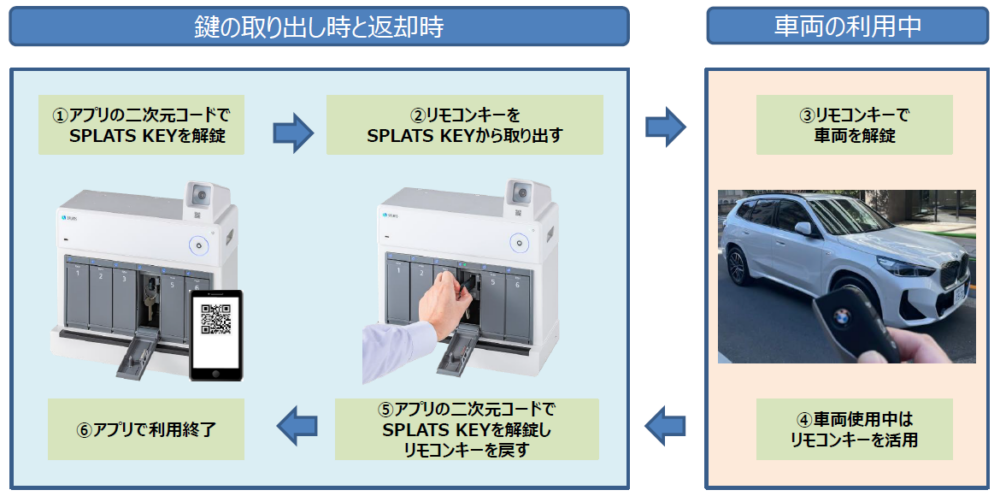 鍵の取り出し時と返却時

車両の利用中

①アプリの二次元コードで SPLATS KEYを解錠

②リモコンキーを SPLATS KEYから取り出す

③リモコンキーで 車両を解錠

1 2 3 5 6

1 2 5 6

④車両使用中は リモコンキーを活用

⑤アプリの二次元コードで SPLATS KEYを解錠し リモコンキーを戻す

⑥アプリで利用終了